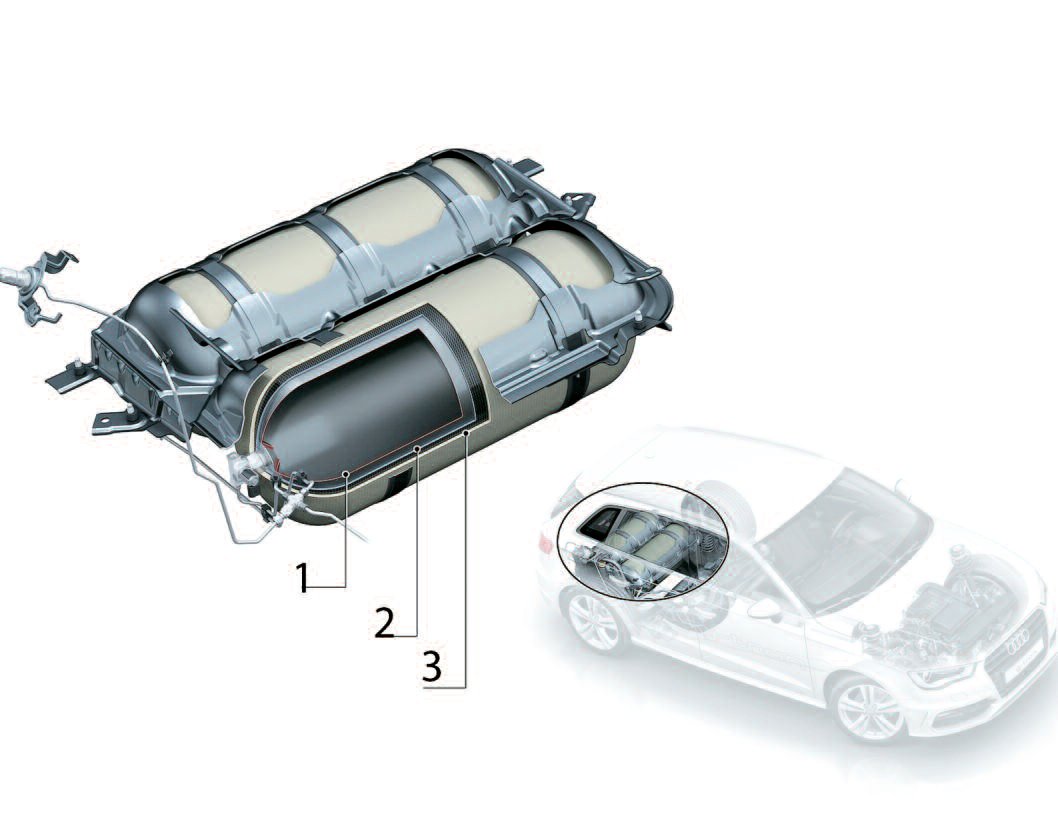 1
2
3