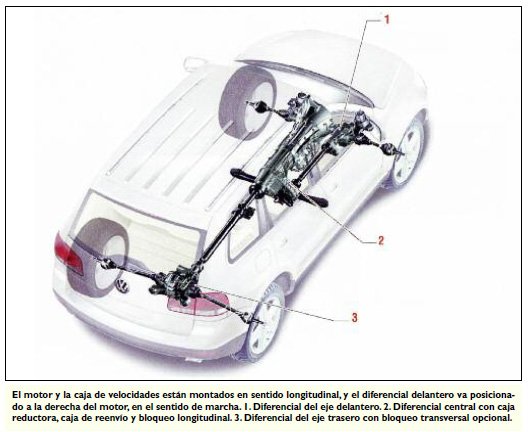 1

2

3

El motor y la caja de velocidades están montados en sentido longitudinal, y el diferencial delantero va posicionado a la derecha del motor, en el sentido de marcha. 1. Diferencial del eje delantero. 2. Diferencial central con caja reductora, caja de reenvío y bloqueo longitudinal. 3. Diferencial del eje trasero con bloqueo transversal opcional.